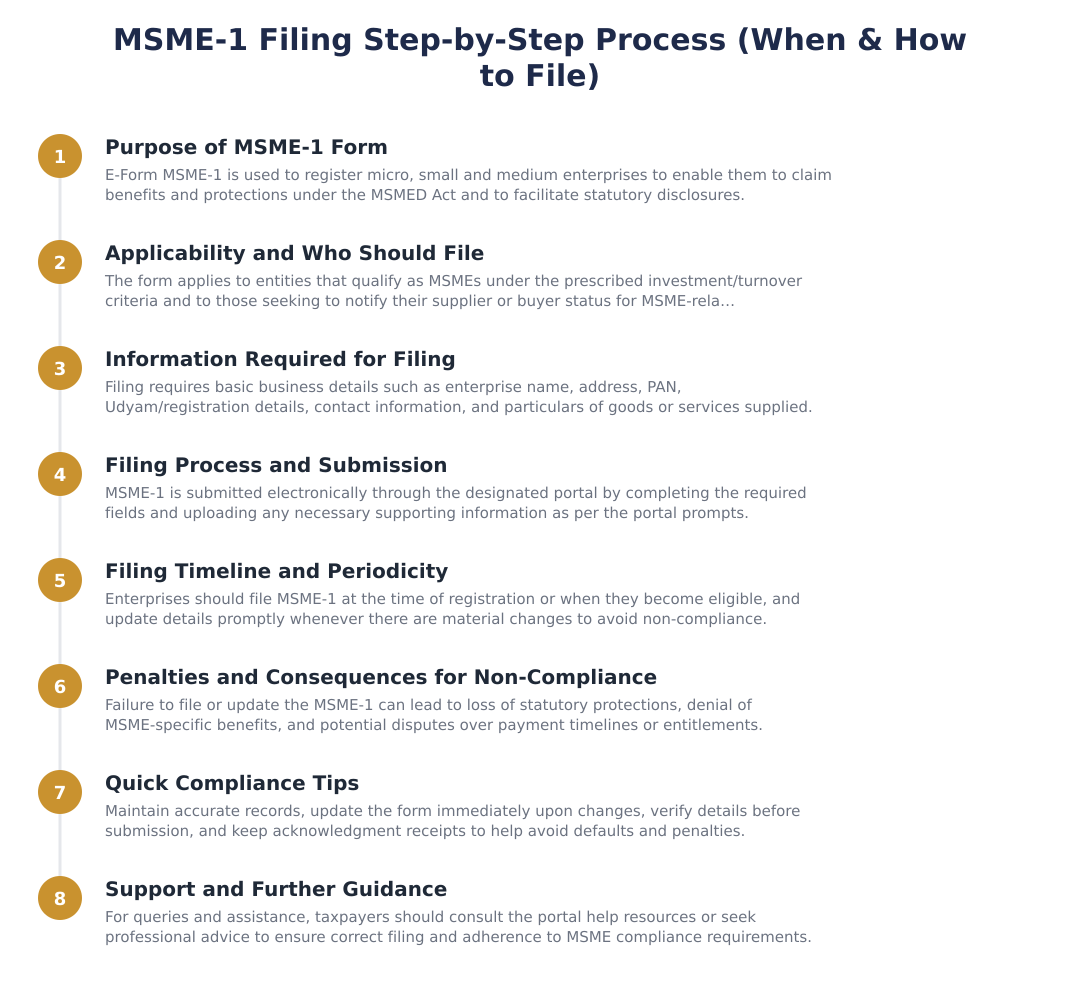 MSME-1 Filing Step-by-Step Process (When & How to File)

1
Purpose of MSME-1 Form
E-Form MSME-1 is used to register micro, small and medium enterprises to enable them to claim benefits and protections under the MSMED Act and to facilitate statutory disclosures.

2
Applicability and Who Should File
The form applies to entities that qualify as MSMEs under the prescribed investment/turnover criteria and to those seeking to notify their supplier or buyer status for MSME-rela...

3
Information Required for Filing
Filing requires basic business details such as enterprise name, address, PAN, Udyam/registration details, contact information, and particulars of goods or services supplied.

4
Filing Process and Submission
MSME-1 is submitted electronically through the designated portal by completing the required fields and uploading any necessary supporting information as per the portal prompts.

5
Filing Timeline and Periodicity
Enterprises should file MSME-1 at the time of registration or when they become eligible, and update details promptly whenever there are material changes to avoid non-compliance.

6
Penalties and Consequences for Non-Compliance
Failure to file or update the MSME-1 can lead to loss of statutory protections, denial of MSME-specific benefits, and potential disputes over payment timelines or entitlements.

7
Quick Compliance Tips
Maintain accurate records, update the form immediately upon changes, verify details before submission, and keep acknowledgment receipts to help avoid defaults and penalties.

8
Support and Further Guidance
For queries and assistance, taxpayers should consult the portal help resources or seek professional advice to ensure correct filing and adherence to MSME compliance requirements.